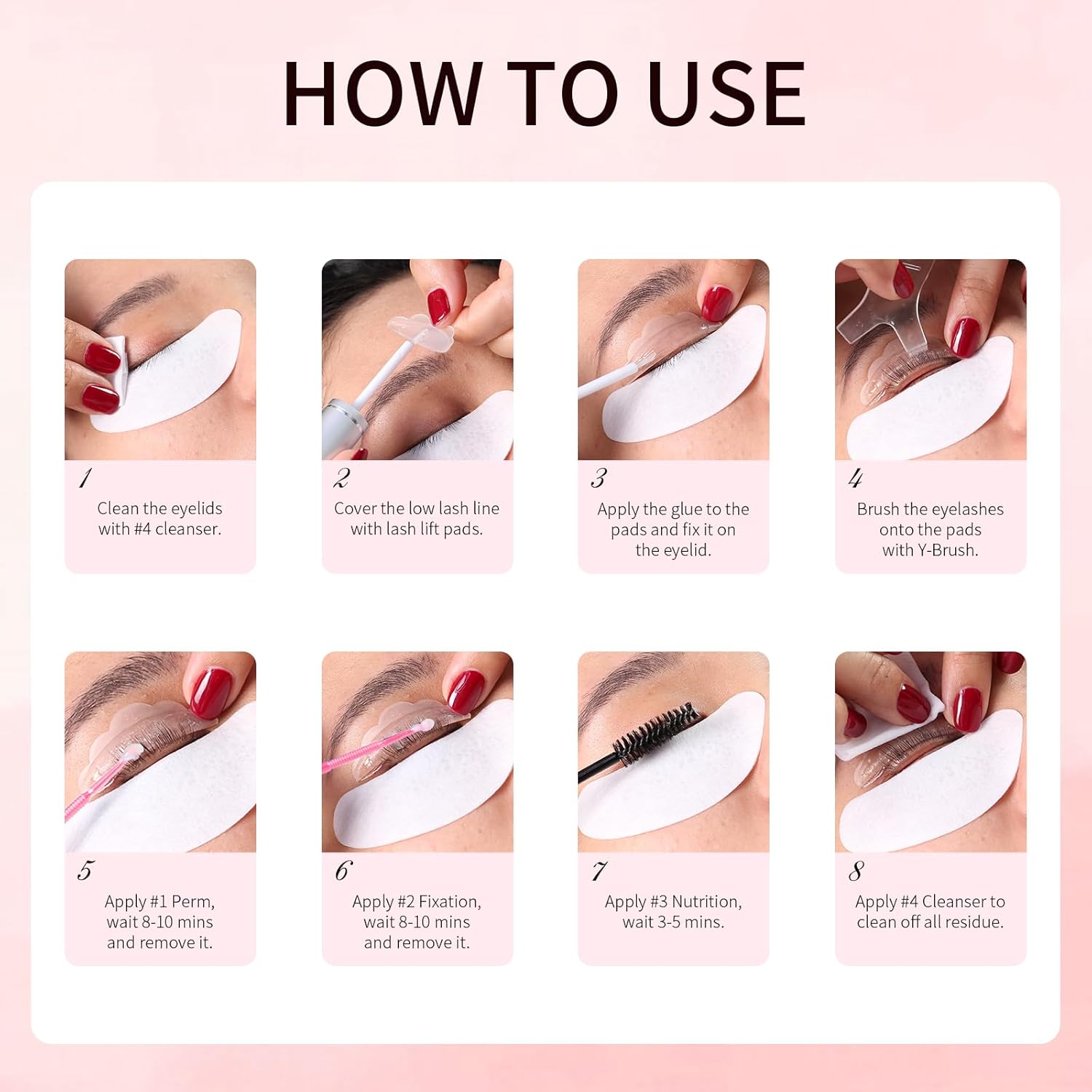 HOW TO USE

1
Clean the eyelids with #4 cleanser.

2
Cover the low lash line with lash lift pads.

3
Apply the glue to the pads and fix it on the eyelid.

4
Brush the eyelashes onto the pads with Y-Brush.

5
Apply #1 Perm, wait 8-10 mins and remove it.

6
Apply #2 Fixation, wait 8-10 mins and remove it.

7
Apply #3 Nutrition, wait 3-5 mins.

8
Apply #4 Cleanser to clean off all residue.